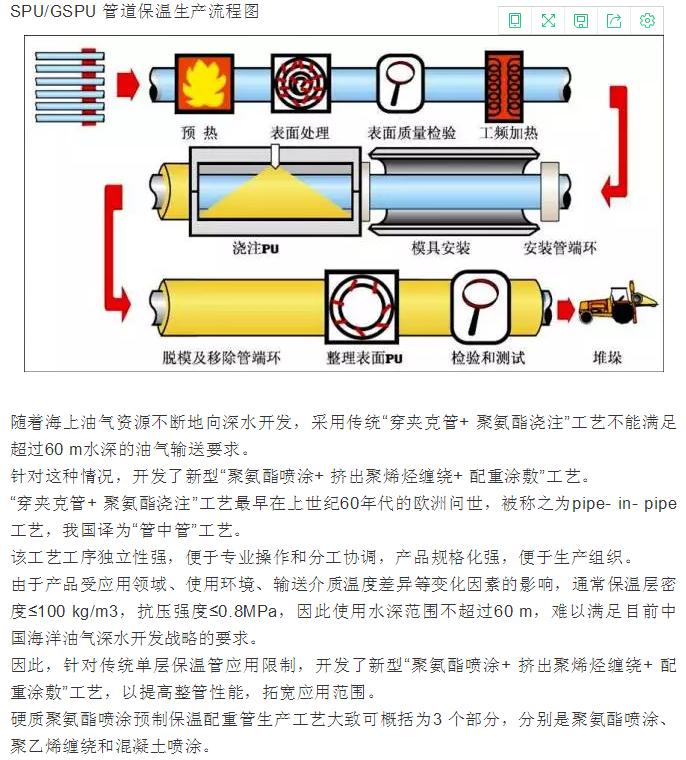 SPU/GSPU 管道保温生产流程图

预 热

表面处理

表面质量检验

工频加热

浇注PU

模具安装

安装管端环

脱模及移除管端环

整理表面PU

检验和测试

堆垛

随着海上油气资源不断地向深水开发，采用传统“穿夹克管+ 聚氨酯浇注”工艺不能满足超过60 m水深的油气输送要求。

针对这种情况，开发了新型“聚氨酯喷涂+ 挤出聚烯烃缠绕+ 配重涂敷”工艺。

“穿夹克管+ 聚氨酯浇注”工艺最早在上世纪60年代的欧洲问世，被称之为pipe- in- pipe工艺，我国译为“管中管”工艺。

该工艺工序独立性强，便于专业操作和分工协调，产品规格化强，便于生产组织。

由于产品受应用领域、使用环境、输送介质温度差异等变化因素的影响，通常保温层密度≤100 kg/m3，抗压强度≤0.8MPa，因此使用水深范围不超过60 m，难以满足目前中国海洋油气深水开发战略的要求。

因此，针对传统单层保温管应用限制，开发了新型“聚氨酯喷涂+ 挤出聚烯烃缠绕+ 配重涂敷”工艺，以提高整管性能，拓宽应用范围。

硬质聚氨酯喷涂预制保温配重管生产工艺大致可概括为3 个部分，分别是聚氨酯喷涂、聚乙烯缠绕和混凝土喷涂。