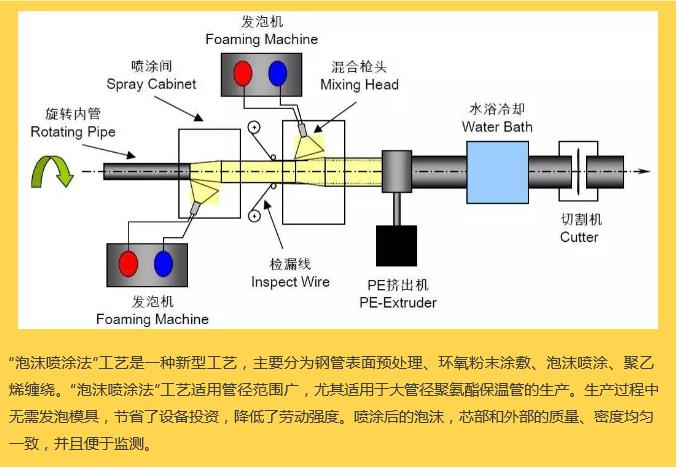 发泡机
Foaming Machine

喷涂间
Spray Cabinet

混合枪头
Mixing Head

旋转内管
Rotating Pipe

水浴冷却
Water Bath

切割机
Cutter

检漏线
Inspect Wire

PE挤出机
PE-Extruder

发泡机
Foaming Machine

“泡沫喷涂法”工艺是一种新型工艺，主要分为钢管表面预处理、环氧粉末涂敷、泡沫喷涂、聚乙烯缠绕。“泡沫喷涂法”工艺适用管径范围广，尤其适用于大管径聚氨酯保温管的生产。生产过程中无需发泡模具，节省了设备投资，降低了劳动强度。喷涂后的泡沫，芯部和外部的质量、密度均匀一致，并且便于监测。